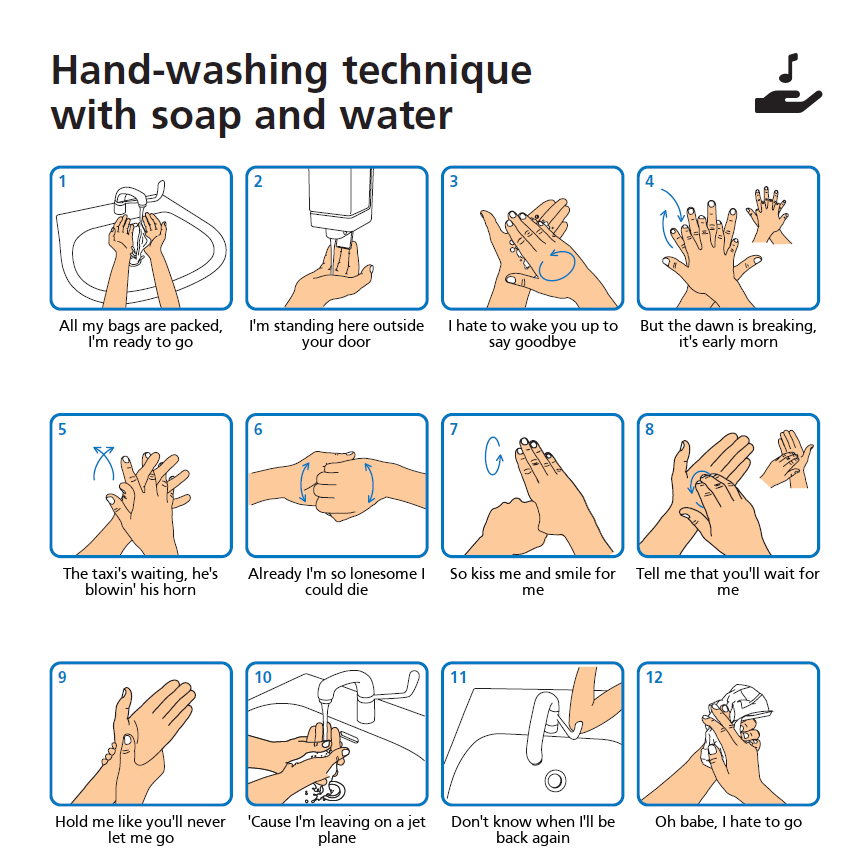 Hand-washing technique with soap and water

1
All my bags are packed, I'm ready to go

2
I'm standing here outside your door

3
I hate to wake you up to say goodbye

4
But the dawn is breaking, it's early morn

5
The taxi's waiting, he's blowin' his horn

6
Already I'm so lonesome I could die

7
So kiss me and smile for me

8
Tell me that you'll wait for me

9
Hold me like you'll never let me go

10
'Cause I'm leaving on a jet plane

11
Don't know when I'll be back again

12
Oh babe, I hate to go